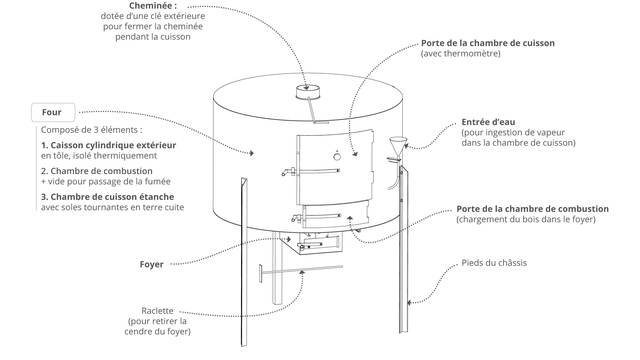 Cheminée :
dotée d'une clé extérieure pour fermer la cheminée pendant la cuisson

Porte de la chambre de cuisson
(avec thermomètre)

Four

Composé de 3 éléments :

1. Caisson cylindrique extérieur
en tôle, isolé thermiquement

2. Chambre de combustion
+ vide pour passage de la fumée

3. Chambre de cuisson étanche
avec soles tournantes en terre cuite

Entrée d'eau
(pour ingestion de vapeur dans la chambre de cuisson)

Porte de la chambre de combustion
(chargement du bois dans le foyer)

Foyer

Pieds du châssis

Raclette
(pour retirer la cendre du foyer)